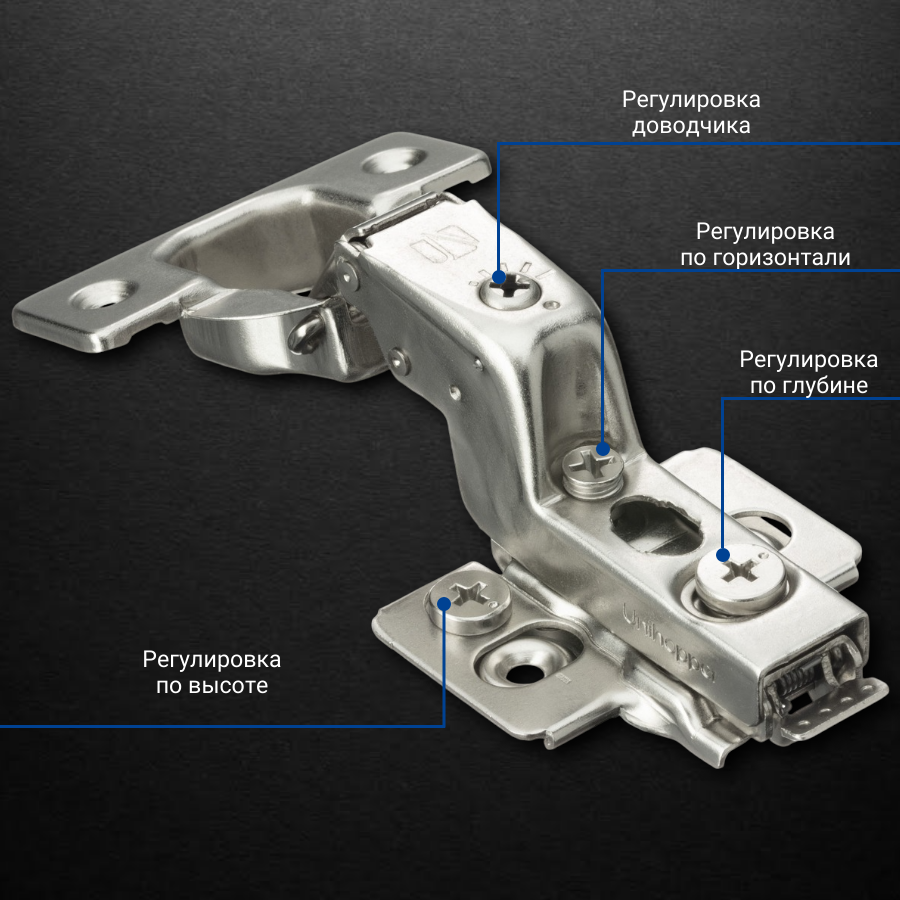 Регулировка доводчика

Регулировка по горизонтали

Регулировка по глубине

Регулировка по высоте

Unihopper