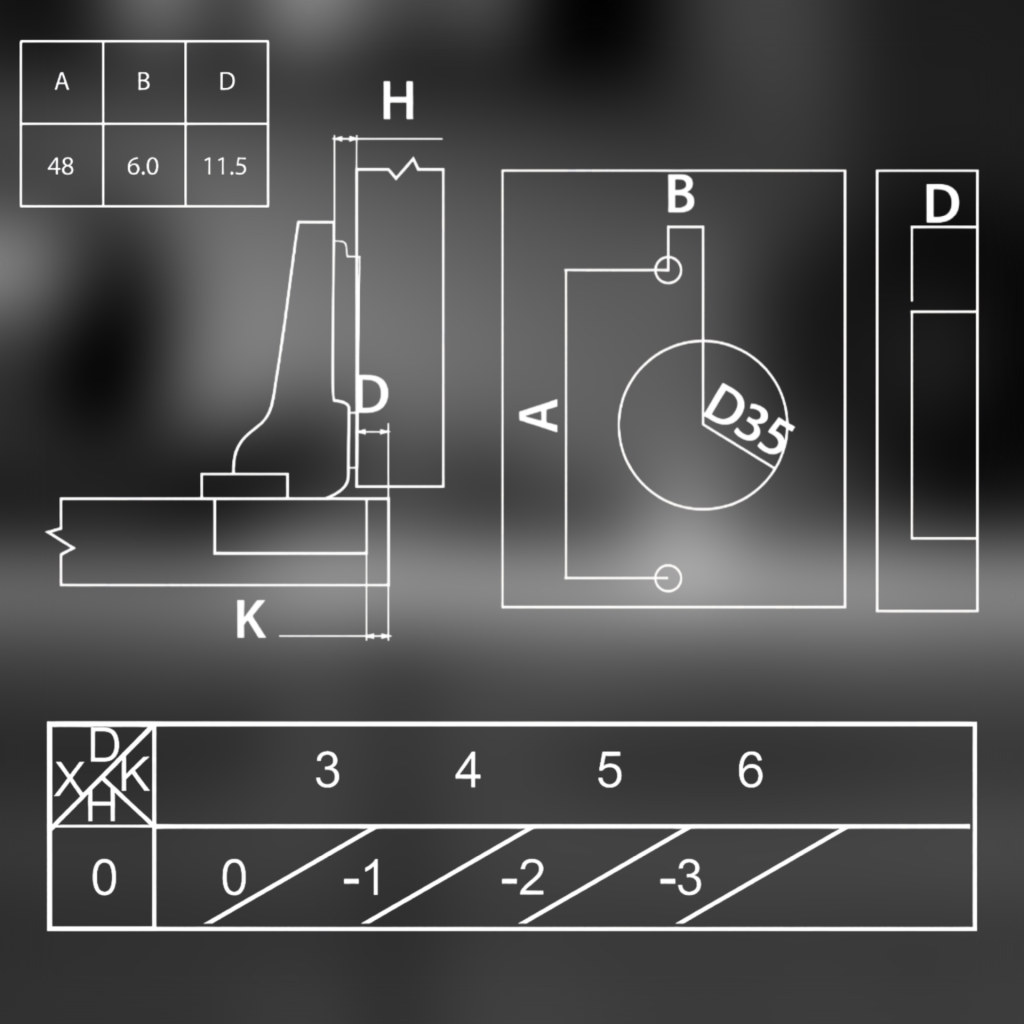 | A | B | D |
|---|---|---|
| 48 | 6.0 | 11.5 |

H

D

K

B

A

D35

D

| D X K H | 3 | 4 | 5 | 6 |
|---|---|---|---|---|
| 0 | 0 | -1 | -2 | -3 |